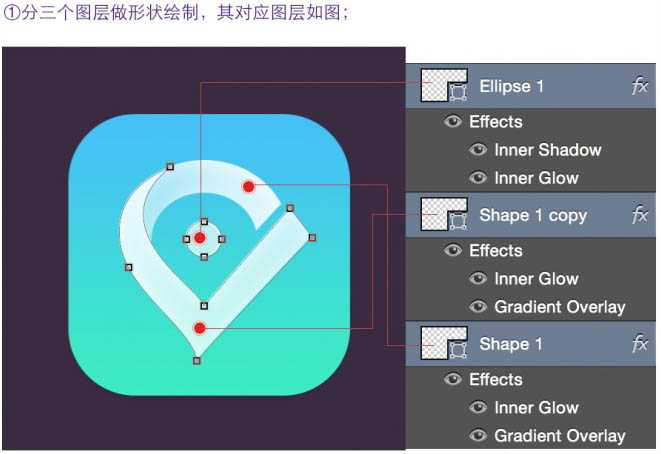 ①分三个图层做形状绘制，其对应图层如图；

Ellipse 1 fx
Effects
Inner Shadow
Inner Glow
Shape 1 copy fx
Effects
Inner Glow
Gradient Overlay
Shape 1 fx
Effects
Inner Glow
Gradient Overlay