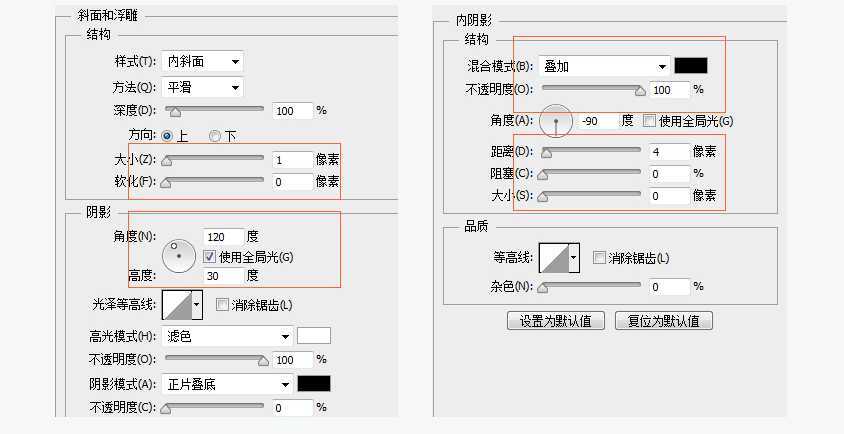 斜面和浮雕
结构
样式(T): 内斜面
方法(Q): 平滑
深度(D): 100 %
方向: 上 下
大小(Z): 1 像素
软化(F): 0 像素
阴影
角度(N): 120 度
使用全局光(G)
高度: 30 度
光泽等高线: 消除锯齿(L)
高光模式(H): 滤色
不透明度(O): 100 %
阴影模式(A): 正片叠底
不透明度(C): 0 %

内阴影
结构
混合模式(B): 叠加
不透明度(O): 100 %
角度(A): -90 度 使用全局光(G)
距离(D): 4 像素
阻塞(C): 0 %
大小(S): 0 像素
品质
等高线: 消除锯齿(L)
杂色(N): 0 %
设置为默认值 复位为默认值